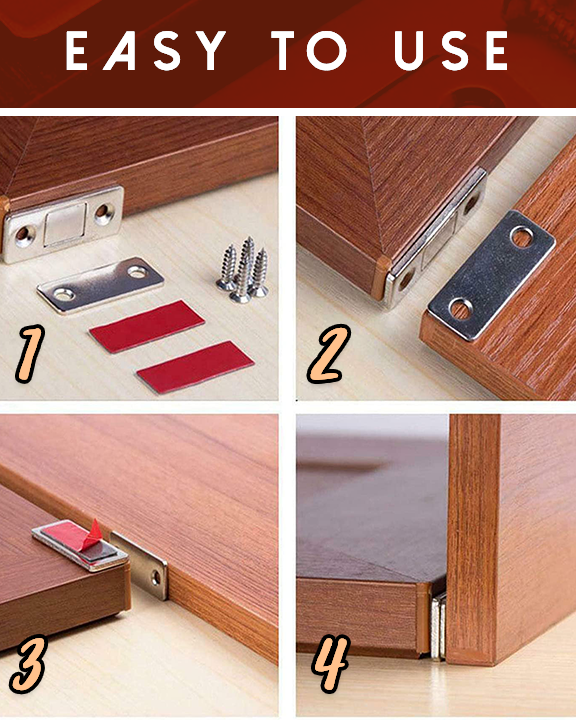 EASY TO USE

1

2

3

4