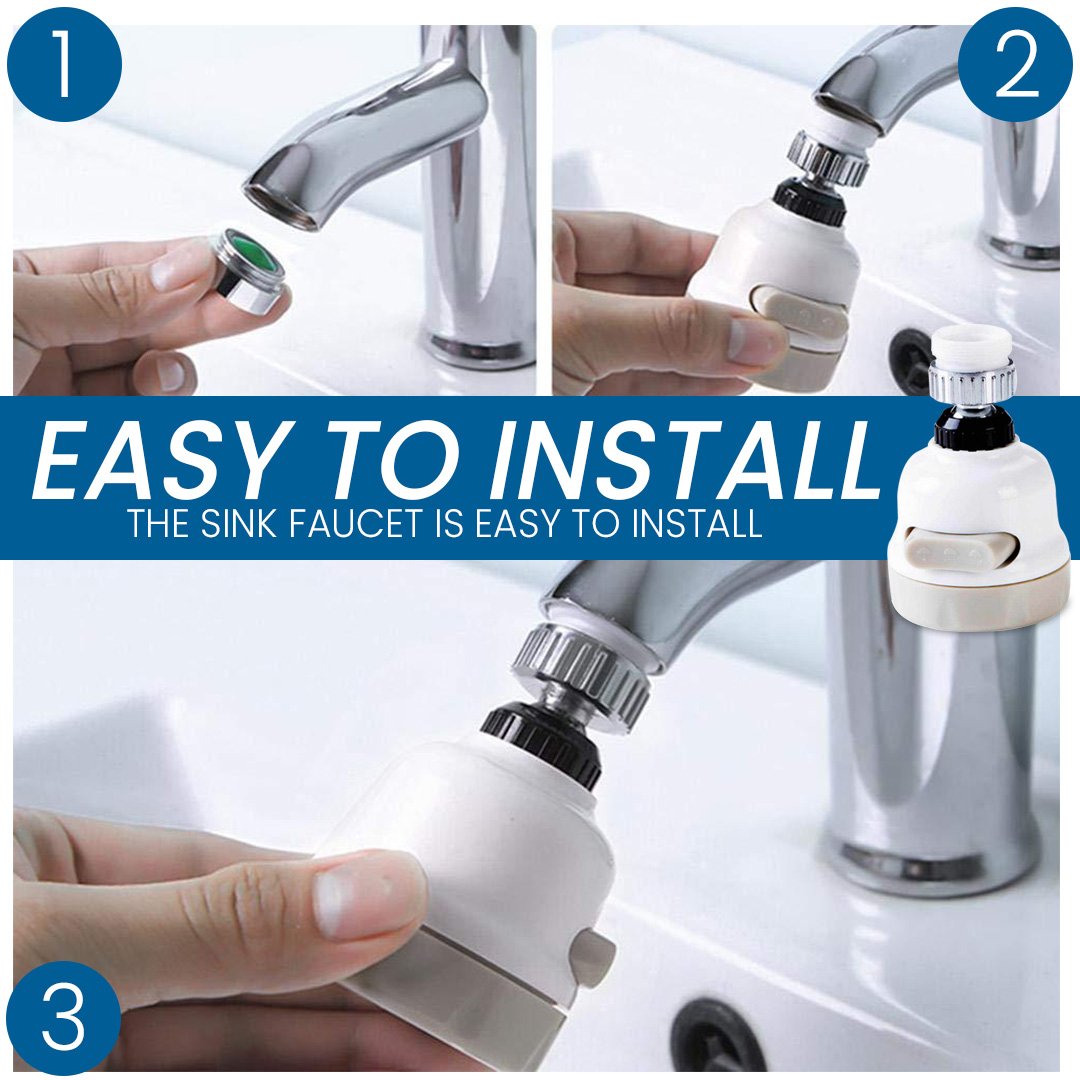 1

2

EASY TO INSTALL
THE SINK FAUCET IS EASY TO INSTALL

3