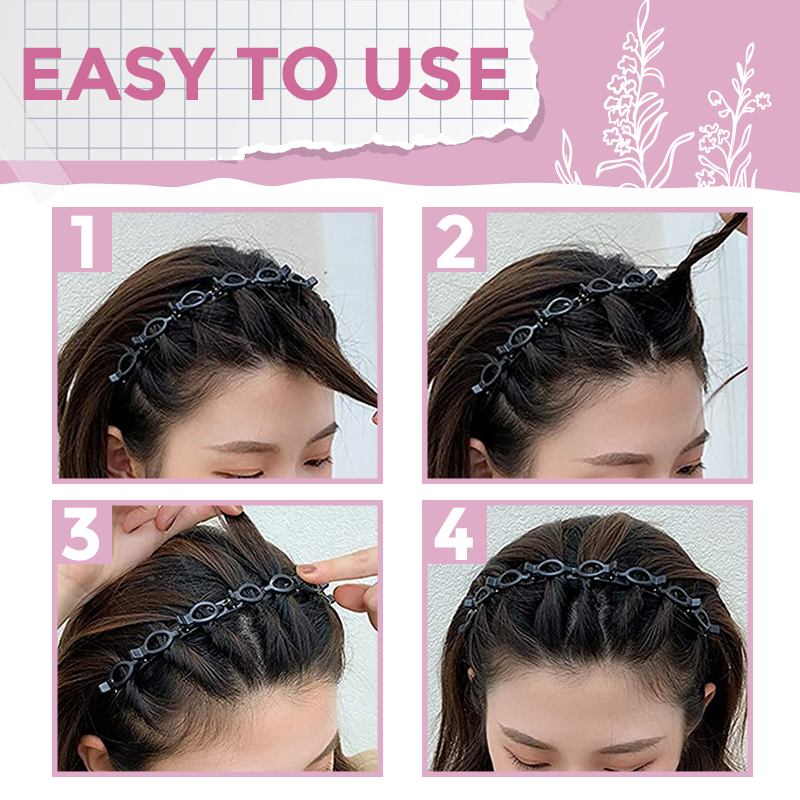 EASY TO USE

1

2

3

4